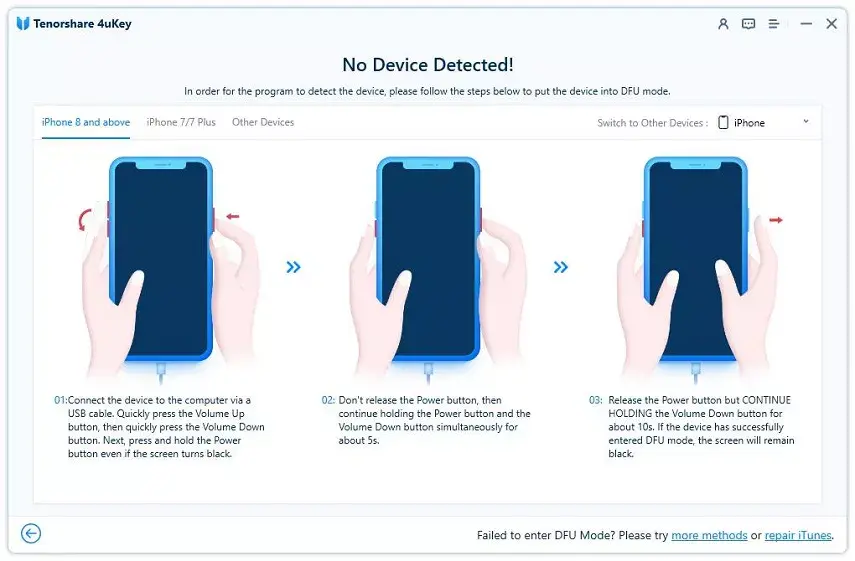 Tenorshare 4uKey

No Device Detected!

In order for the program to detect the device, please follow the steps below to put the device into DFU mode.

iPhone 8 and above iPhone 7/7 Plus Other Devices

Switch to Other Devices : iPhone

01:Connect the device to the computer via a USB cable. Quickly press the Volume Up button, then quickly press the Volume Down button. Next, press and hold the Power button even if the screen turns black.

02: Don't release the Power button, then continue holding the Power button and the Volume Down button simultaneously for about 5s.

03: Release the Power button but CONTINUE HOLDING the Volume Down button for about 10s. If the device has successfully entered DFU mode, the screen will remain black.

Failed to enter DFU Mode? Please try more methods or repair iTunes.